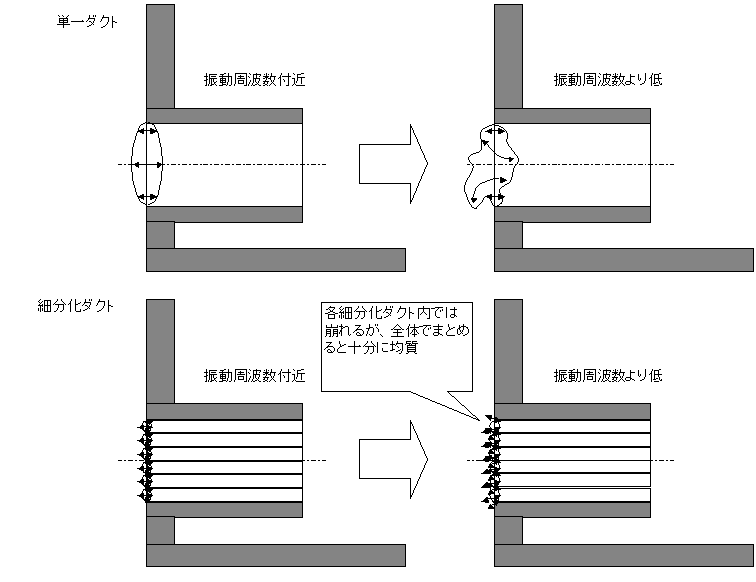 単一ダクト

振動周波数付近

振動周波数より低

細分化ダクト

各細分化ダクト内では崩れるが、全体でまとめると十分に均質

振動周波数付近

振動周波数より低